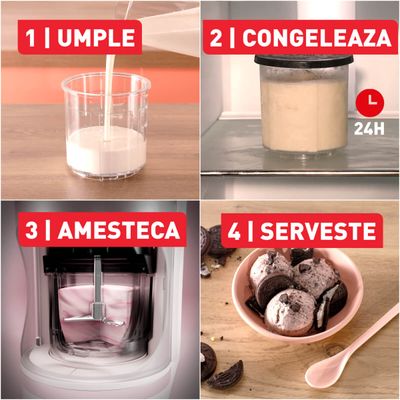 1 | UMPLE

2 | CONGELEAZA

24H

3 | AMESTECA

4 | SERVESTE